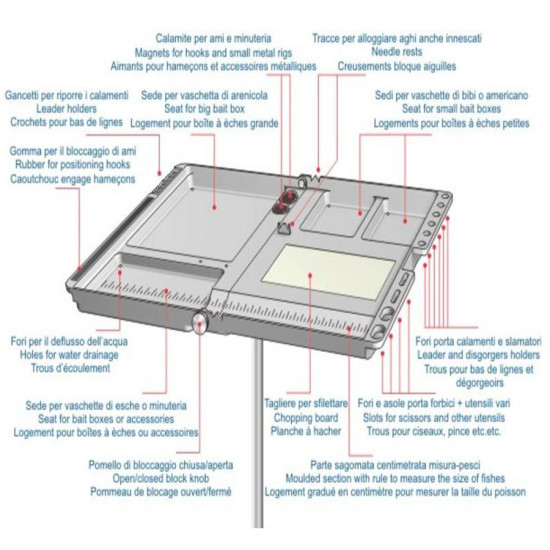 Calamite per ami e minuteria
Magnets for hooks and small metal rigs
Aimants pour hameçons et accessoires métalliques

Tracce per alloggiare aghi anche innescati
Needle rests
Creusements bloque aiguilles

Gancetti per riporre i calamenti
Leader holders
Crochets pour bas de lignes

Sede per vaschetta di arenicola
Seat for big bait box
Logement pour boîte à èches grande

Sedi per vaschette di bibi o americano
Seat for small bait boxes
Logements pour boîtes à èches petites

Gomma per il bloccaggio di ami
Rubber for positioning hooks
Caoutchouc engage hameçons

Fori per il deflusso dell'acqua
Holes for water drainage
Trous d'écoulement

Fori porta calamenti e slamatori
Leader and disgorgers holders
Trous pour bas de lignes et dégorgeoirs

Sede per vaschette di esche o minuteria
Seat for bait boxes or accessories
Logement pour boîtes à èches ou accessoires

Tagliere per sfilettare
Chopping board
Planche à hacher

Fori e asole porta forbici + utensili vari
Slots for scissors and other utensils
Trous pour ciseaux, pince etc.etc.

Pomello di bloccaggio chiusa/aperta
Open/closed block knob
Pommeau de blocage ouvert/fermé

Parte sagomata centimetrata misura-pesci
Moulded section with rule to measure the size of fishes
Logement gradué en centimètre pour mesurer la taille du poisson